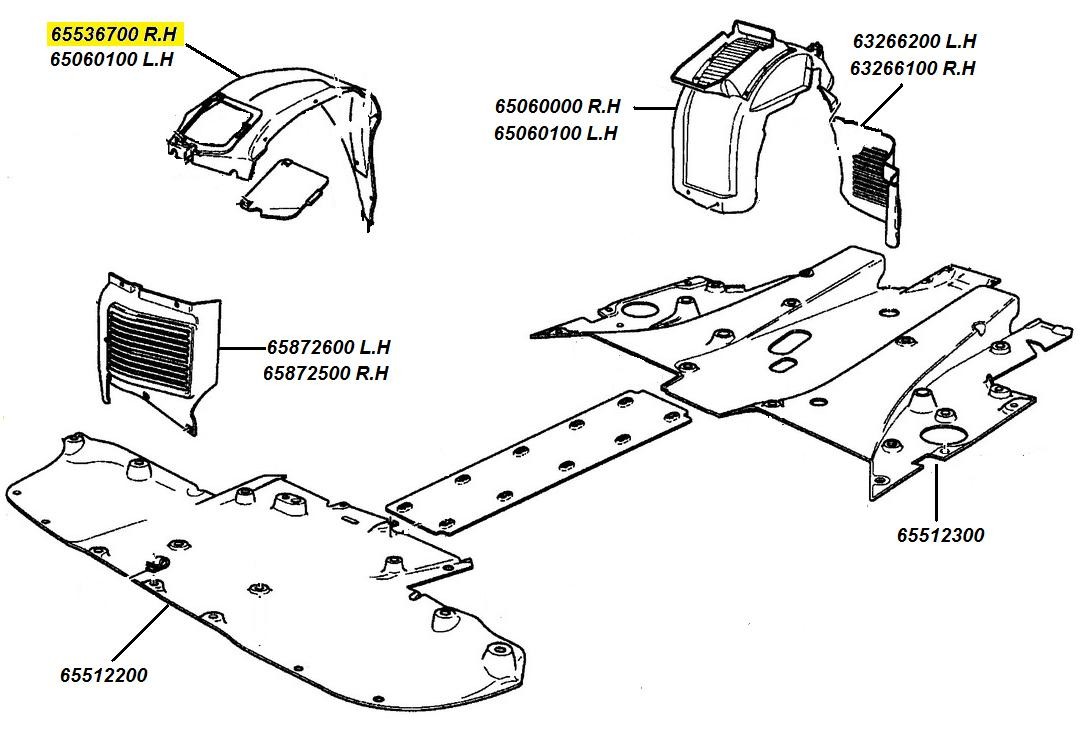 65536700 R.H
65060100 L.H

65060000 R.H
65060100 L.H

63266200 L.H
63266100 R.H

65872600 L.H
65872500 R.H

65512300

65512200