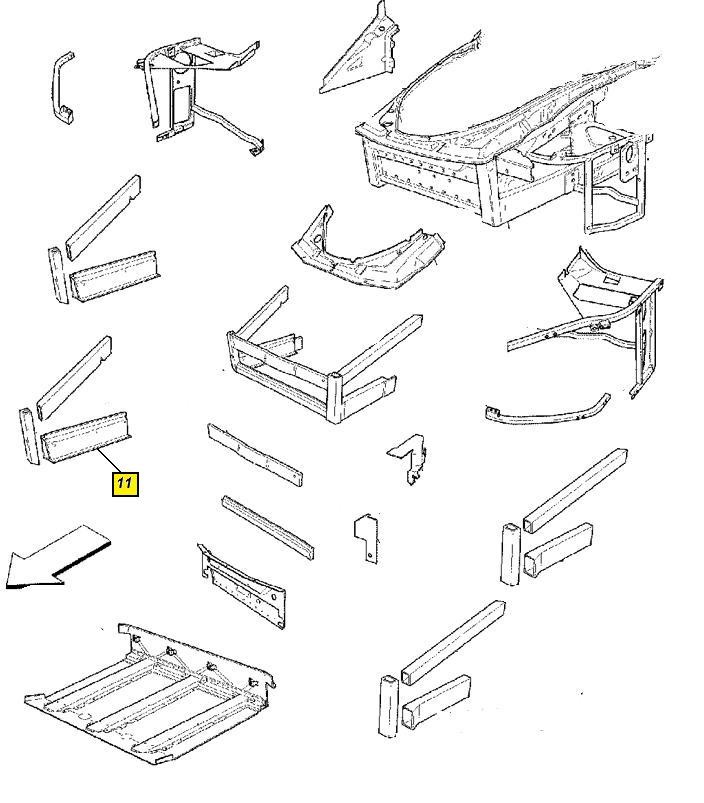 11