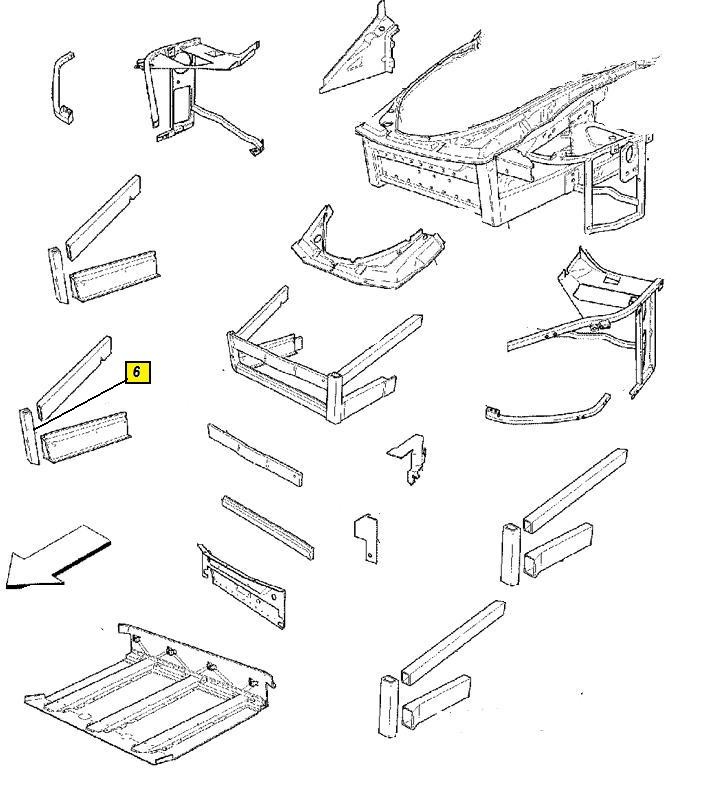 6