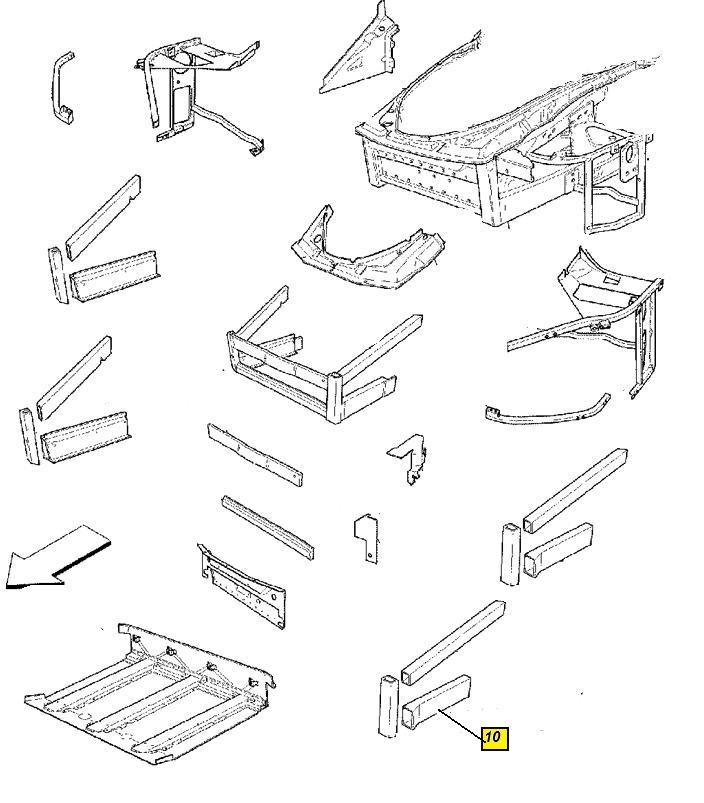 10