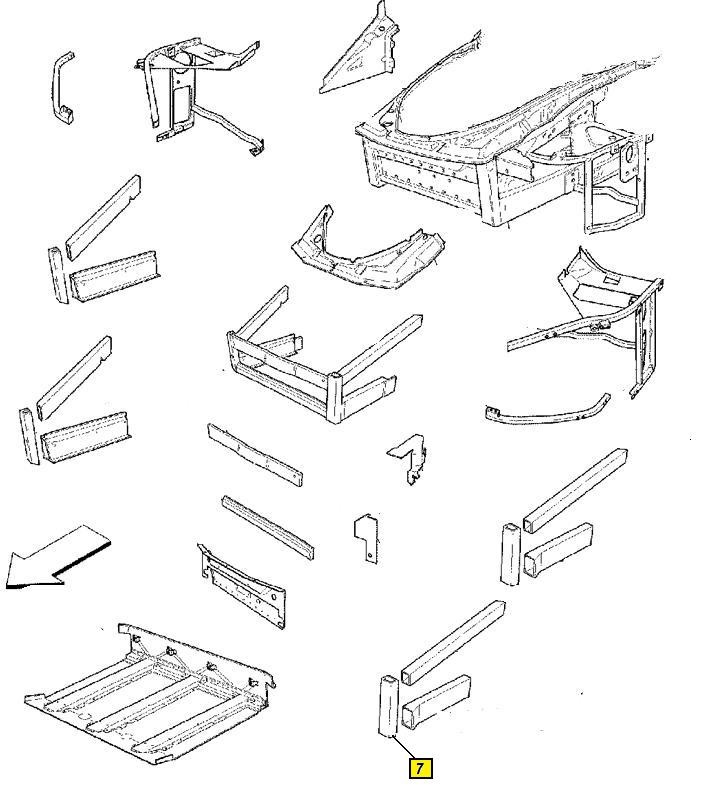 7