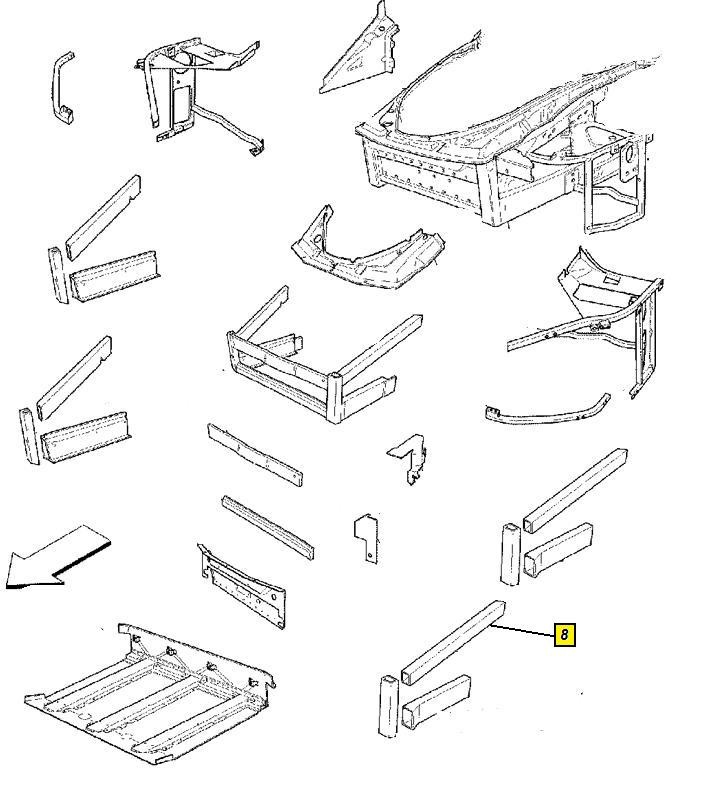 8