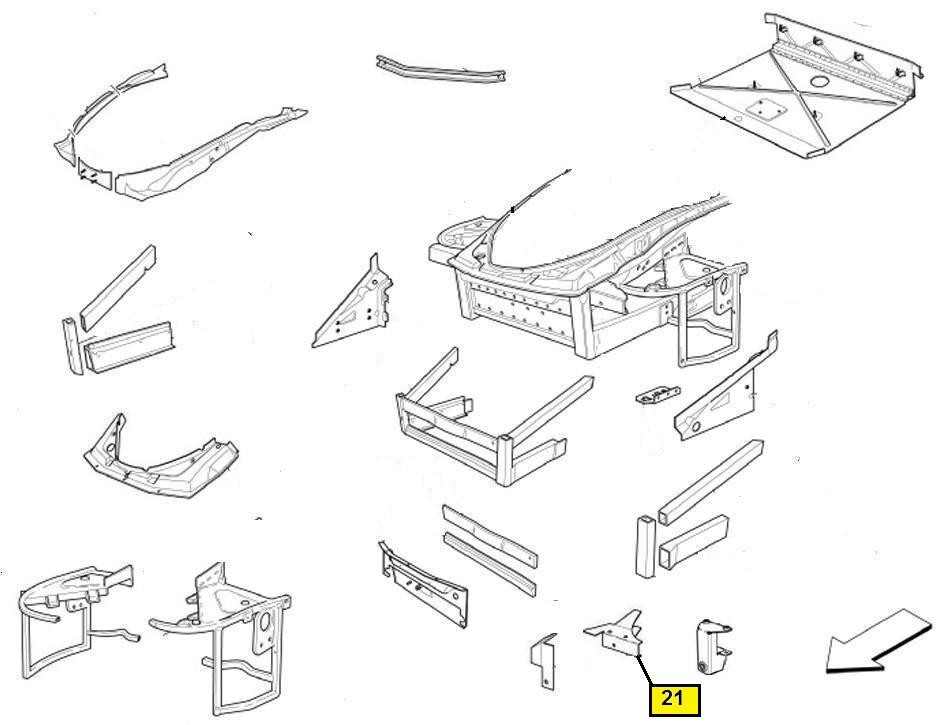 21