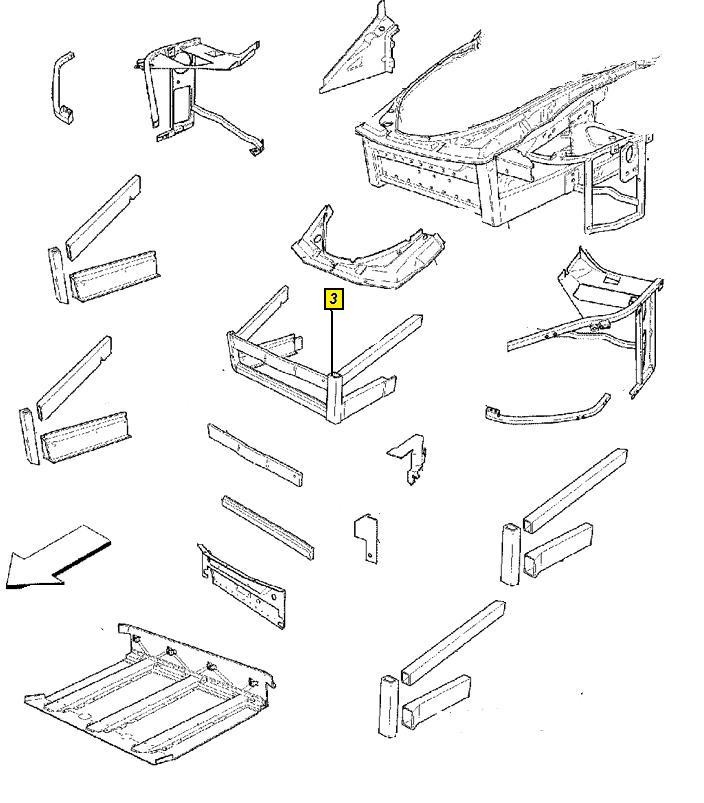 3