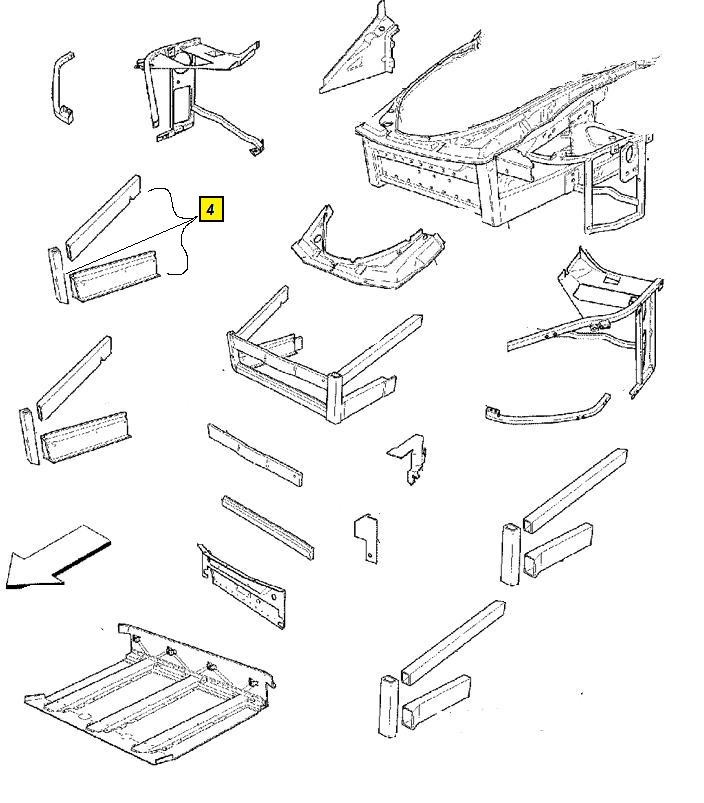 4