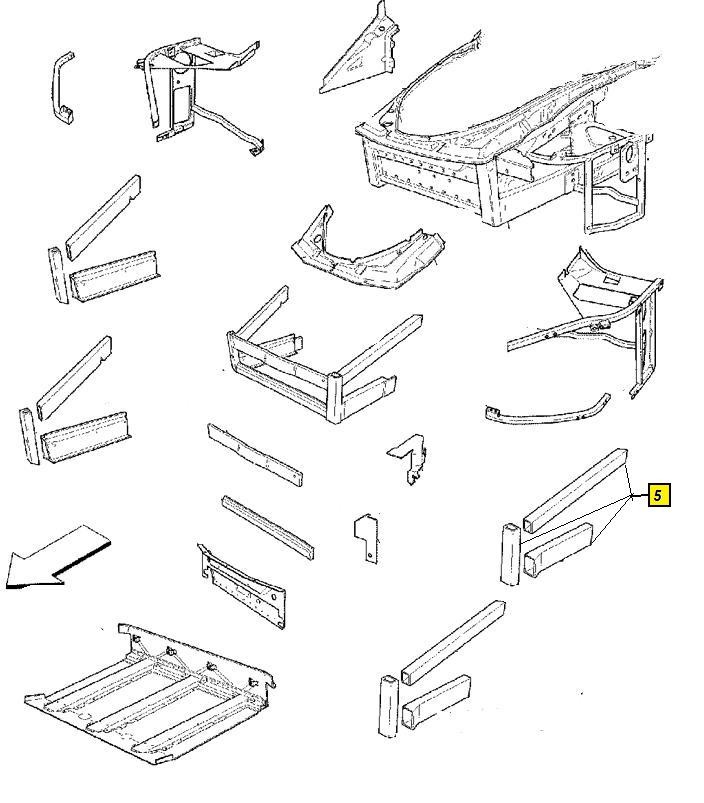 5