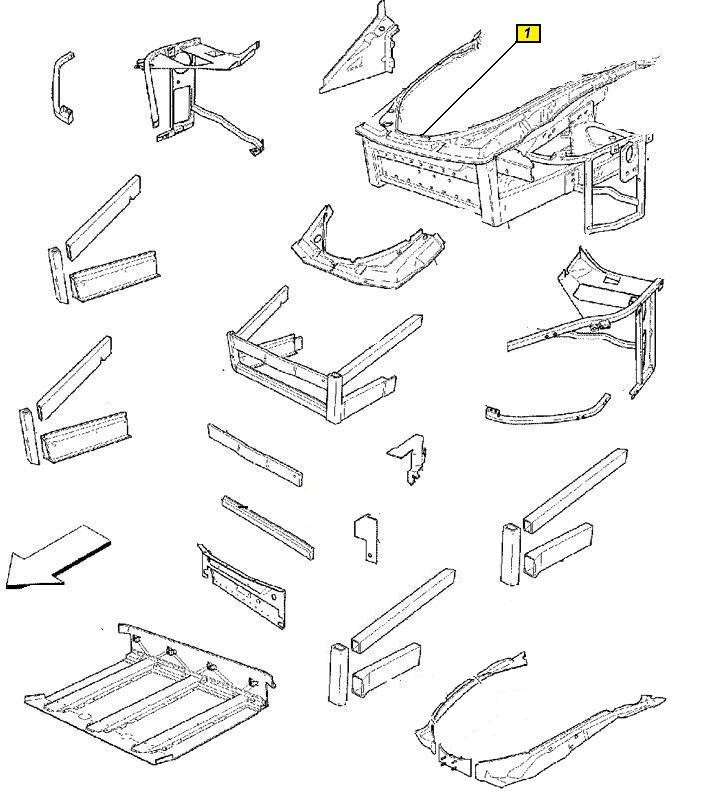 1